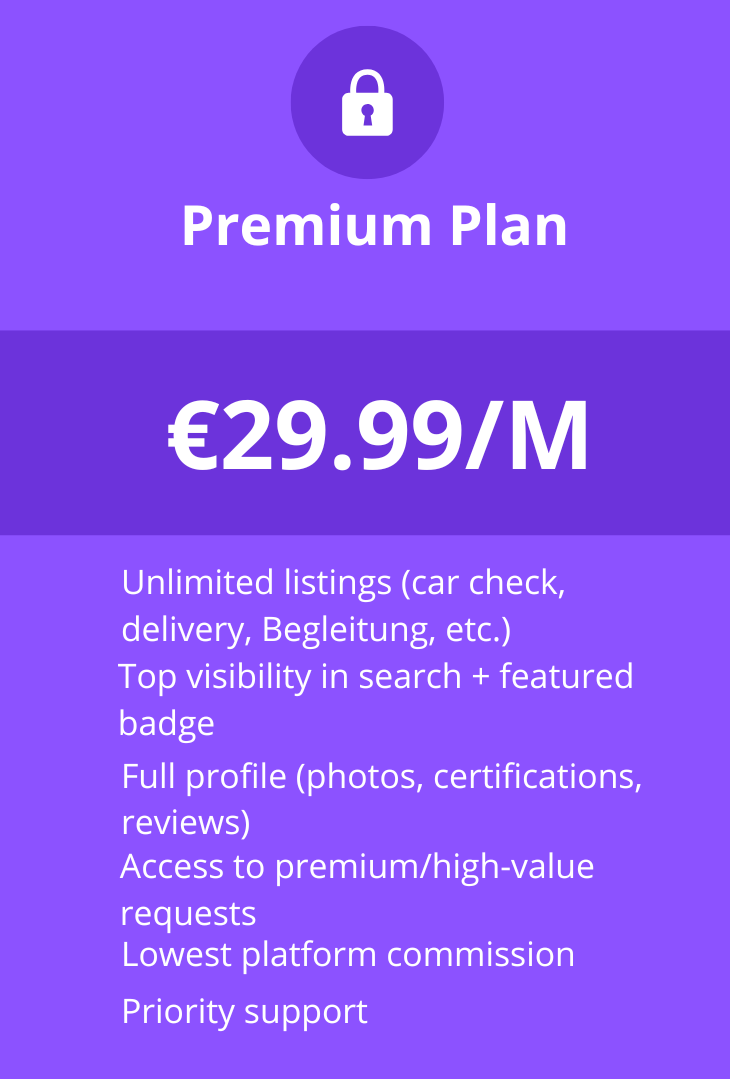 Premium Plan

€29.99/M

Unlimited listings (car check, delivery, Begleitung, etc.)

Top visibility in search + featured badge

Full profile (photos, certifications, reviews)

Access to premium/high-value requests

Lowest platform commission

Priority support